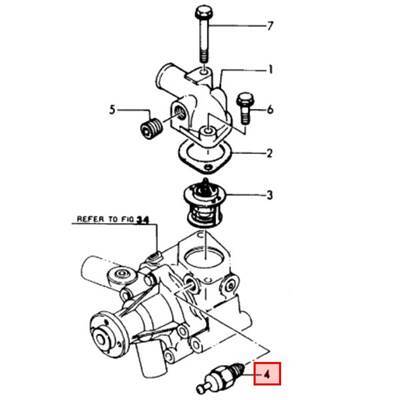 7

1

5

6

2

3

REFER TO FIG 34

4