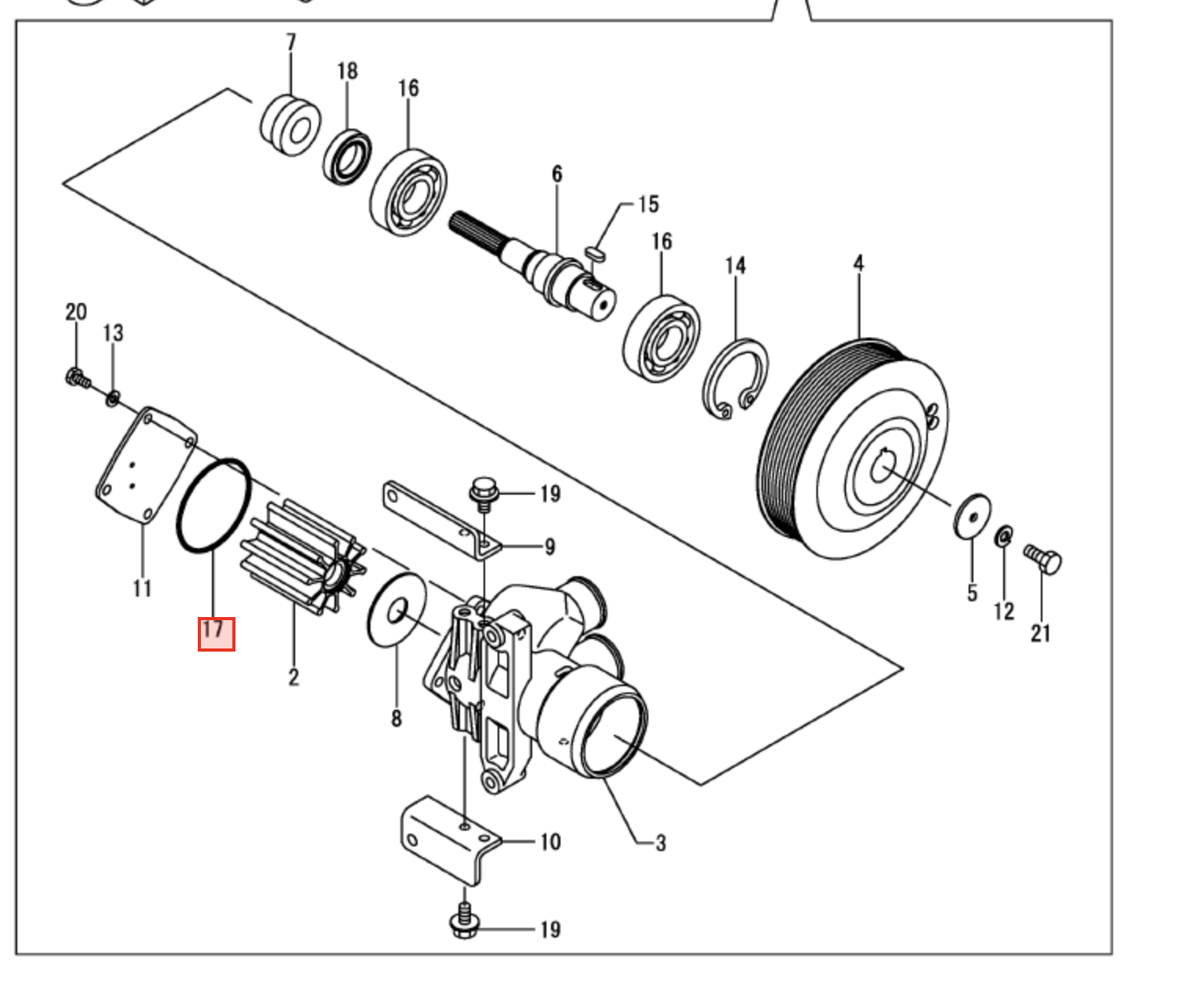 7
18
16
6
15
16
14
4
20
13
19
9
11
17
2
8
5
12
21
10
3
19