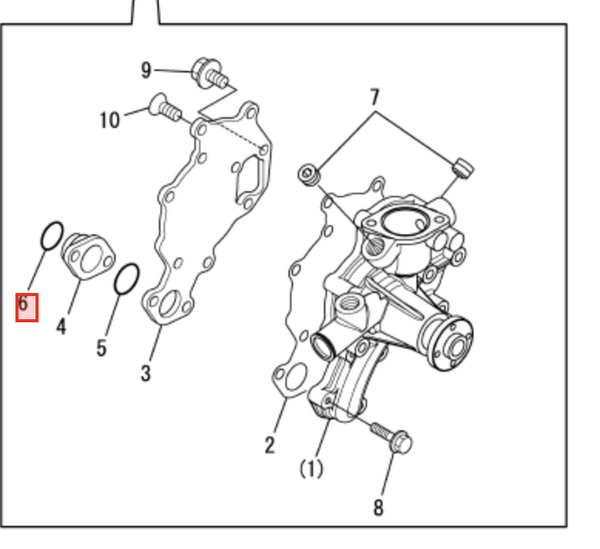 9
10
7
6
4
5
3
2
(1)
8