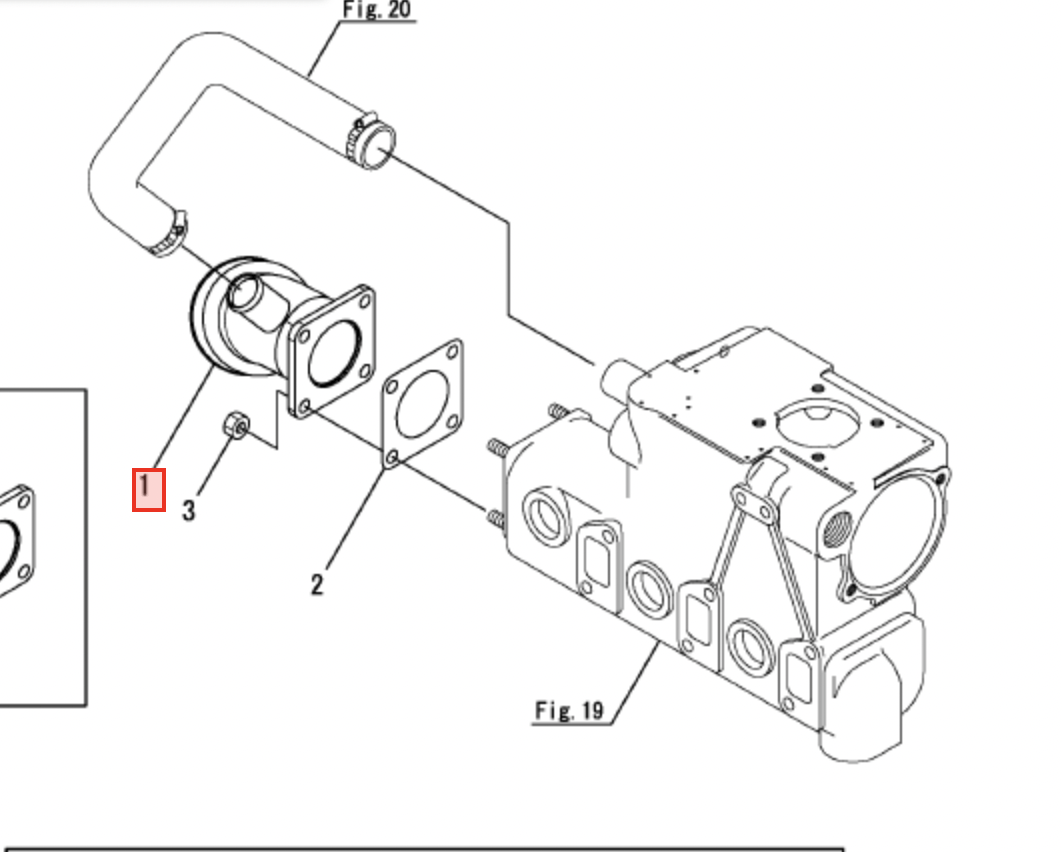 Fig. 20

1

3

2

Fig. 19