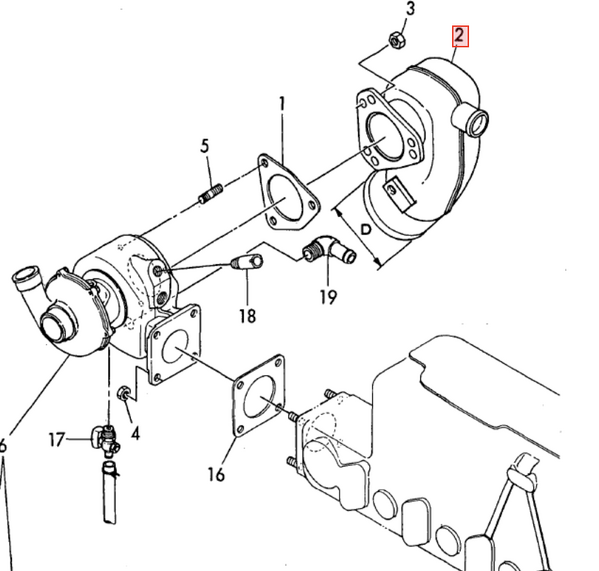 3
2
1
5
D
18
19
6
17
4
16