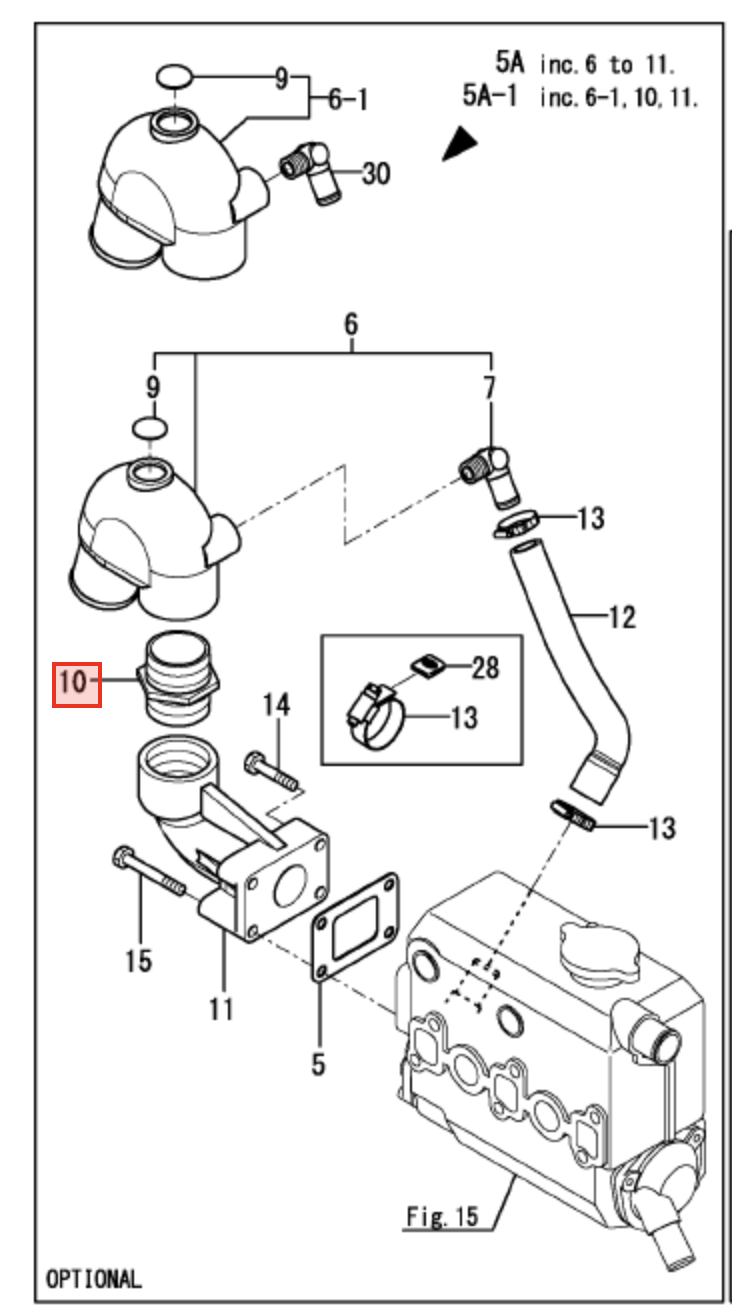 5A inc. 6 to 11.
5A-1 inc. 6-1, 10, 11.

9
6-1
30
6
9
7
13
12
28
13
10
14
13
15
11
5
Fig. 15
OPTIONAL