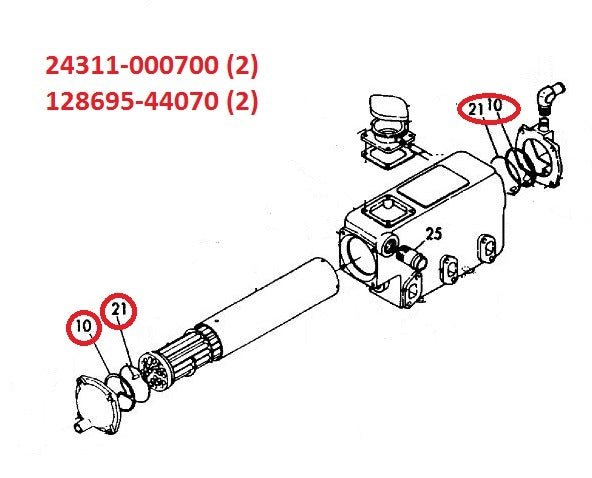 24311-000700 (2)
128695-44070 (2)

21 10

25

21

10