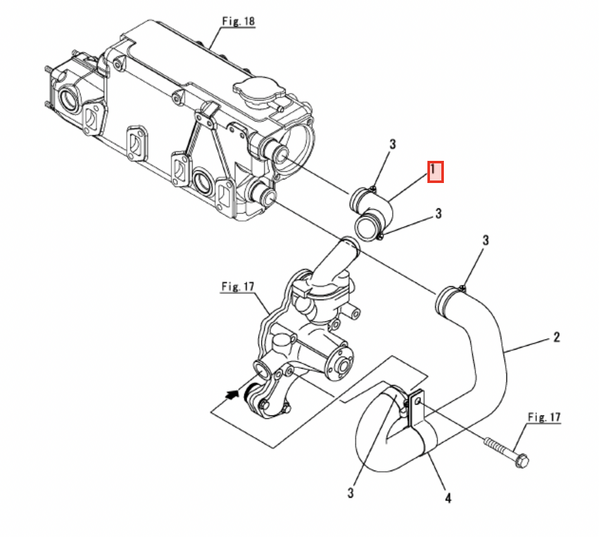 Fig. 18
3
1
3
3
Fig. 17
2
Fig. 17
3
4